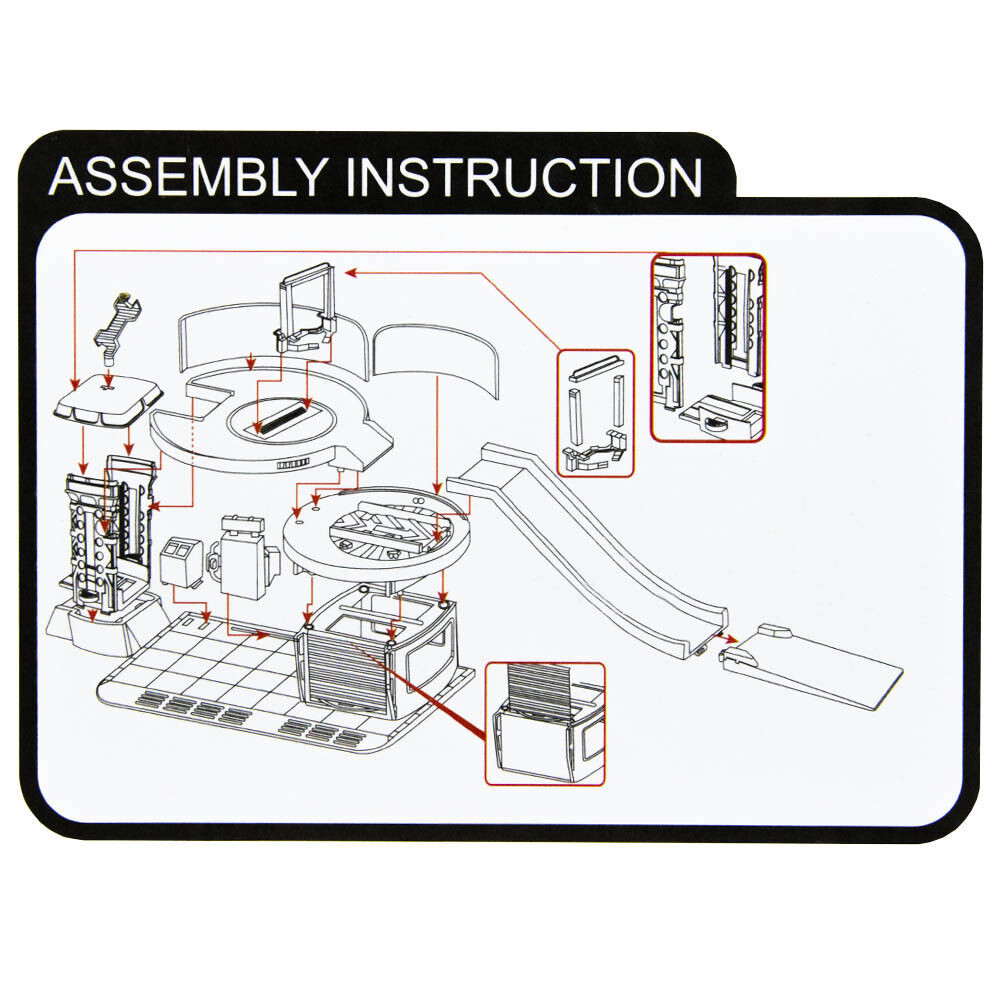 ASSEMBLY INSTRUCTION