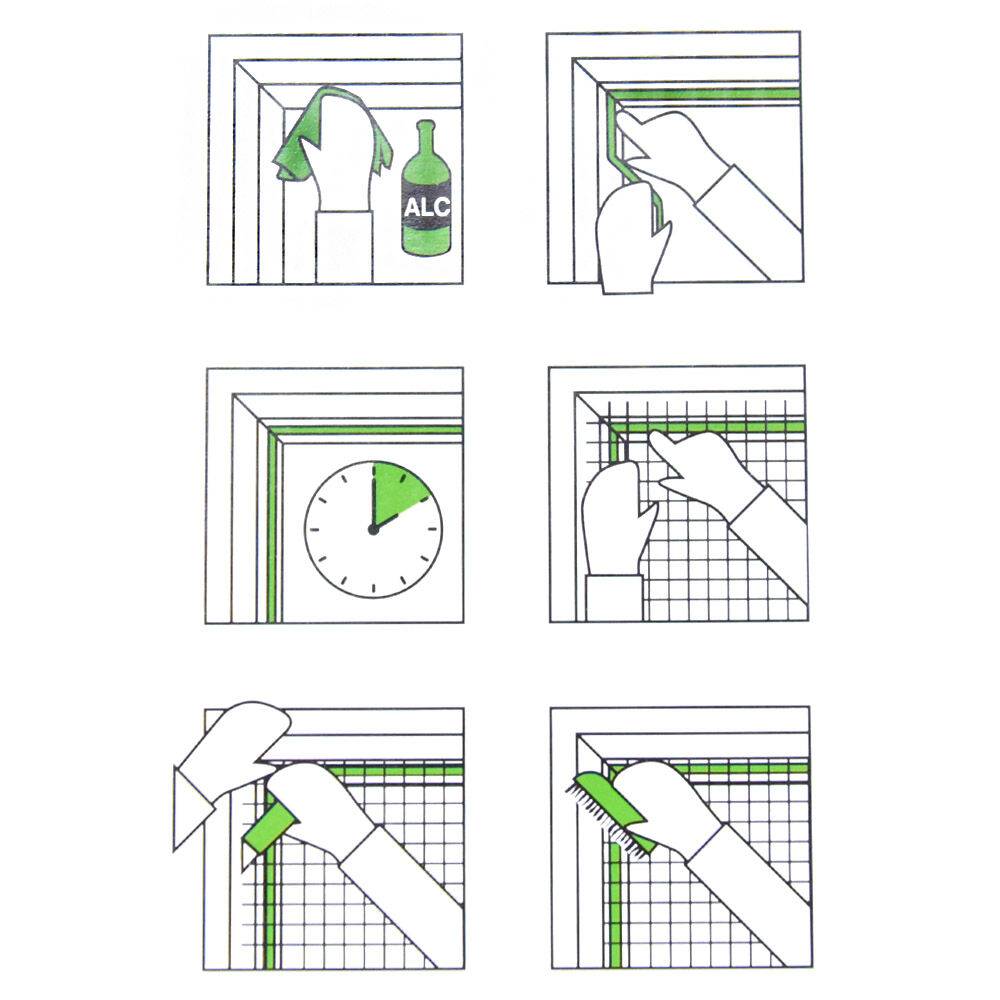 ALC